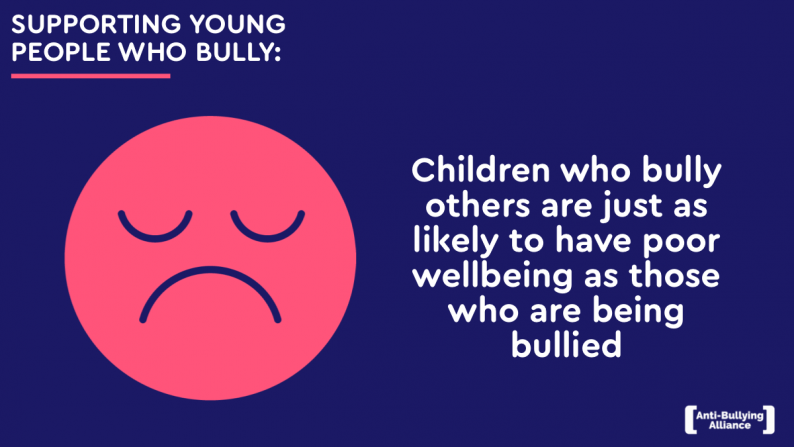 SUPPORTING YOUNG PEOPLE WHO BULLY:

Children who bully others are just as likely to have poor wellbeing as those who are being bullied

Anti-Bullying Alliance