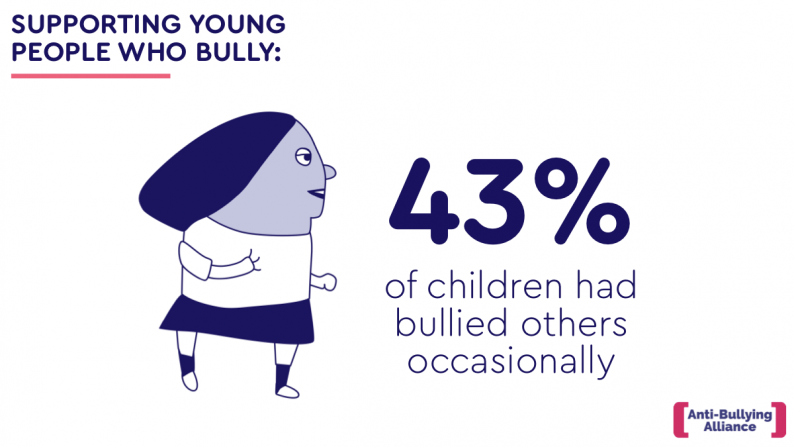 SUPPORTING YOUNG PEOPLE WHO BULLY:

43%

of children had bullied others occasionally

Anti-Bullying Alliance